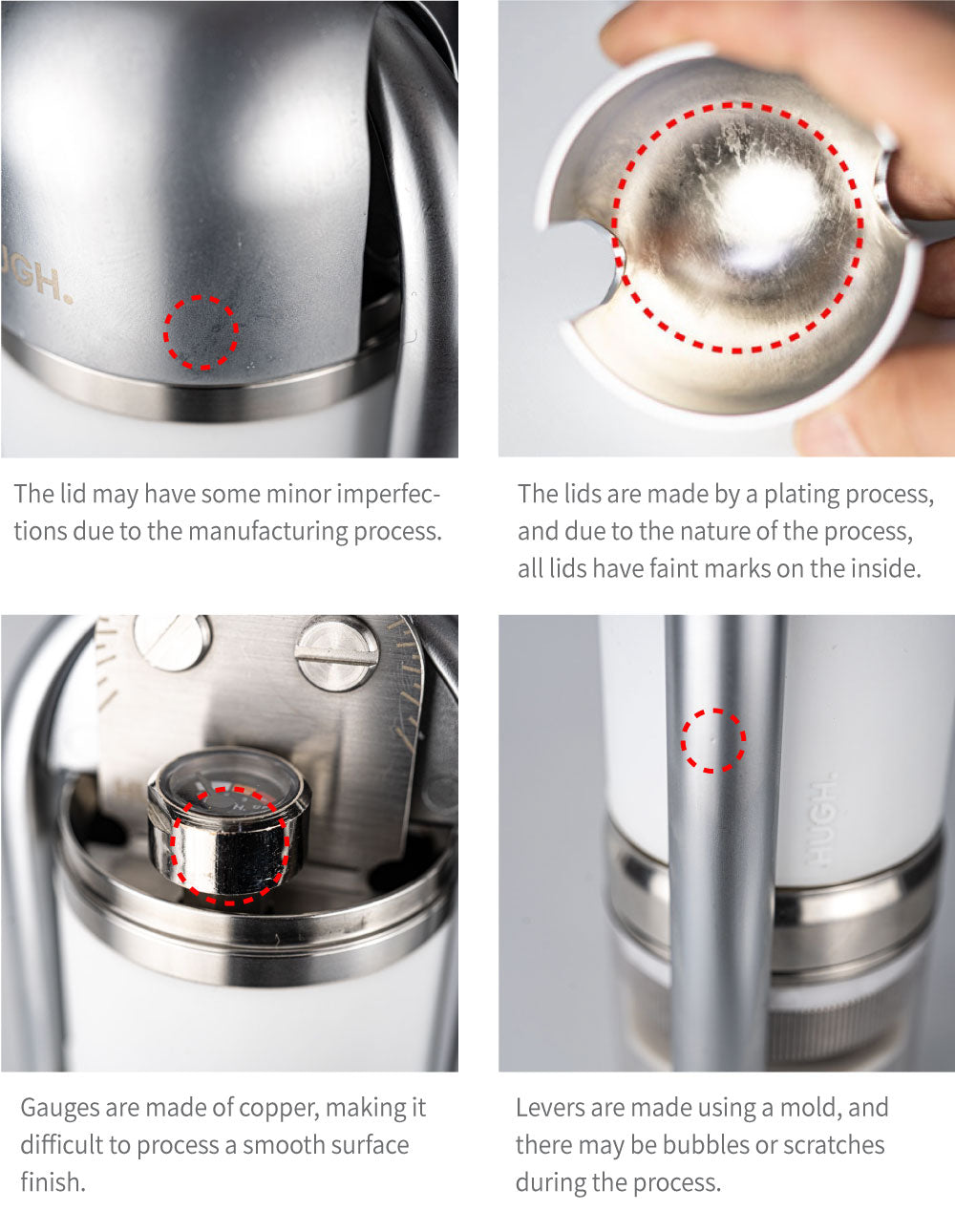 UGH.

The lid may have some minor imperfections due to the manufacturing process.

The lids are made by a plating process, and due to the nature of the process, all lids have faint marks on the inside.

HUGH.

Gauges are made of copper, making it difficult to process a smooth surface finish.

Levers are made using a mold, and there may be bubbles or scratches during the process.