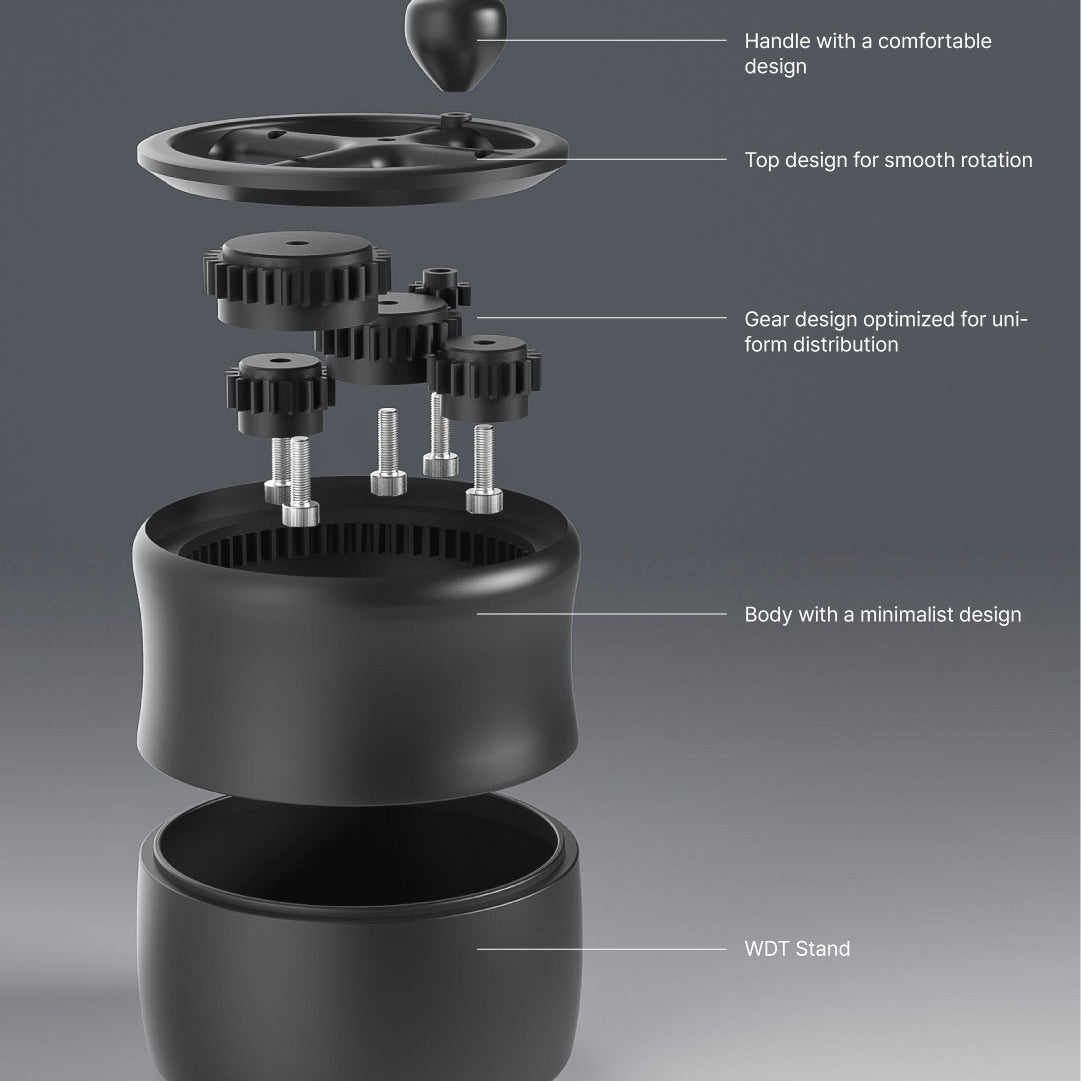 Handle with a comfortable design

Top design for smooth rotation

Gear design optimized for uniform distribution

Body with a minimalist design

WDT Stand